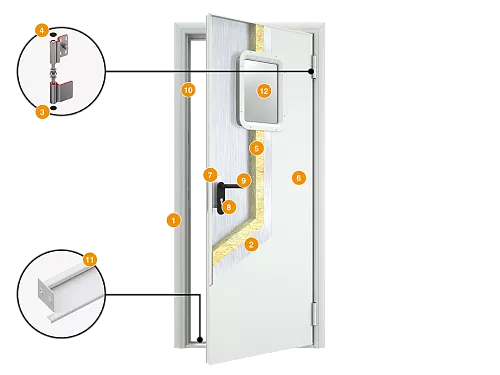 4
3
10
12
5
7
9
6
8
1
2
11